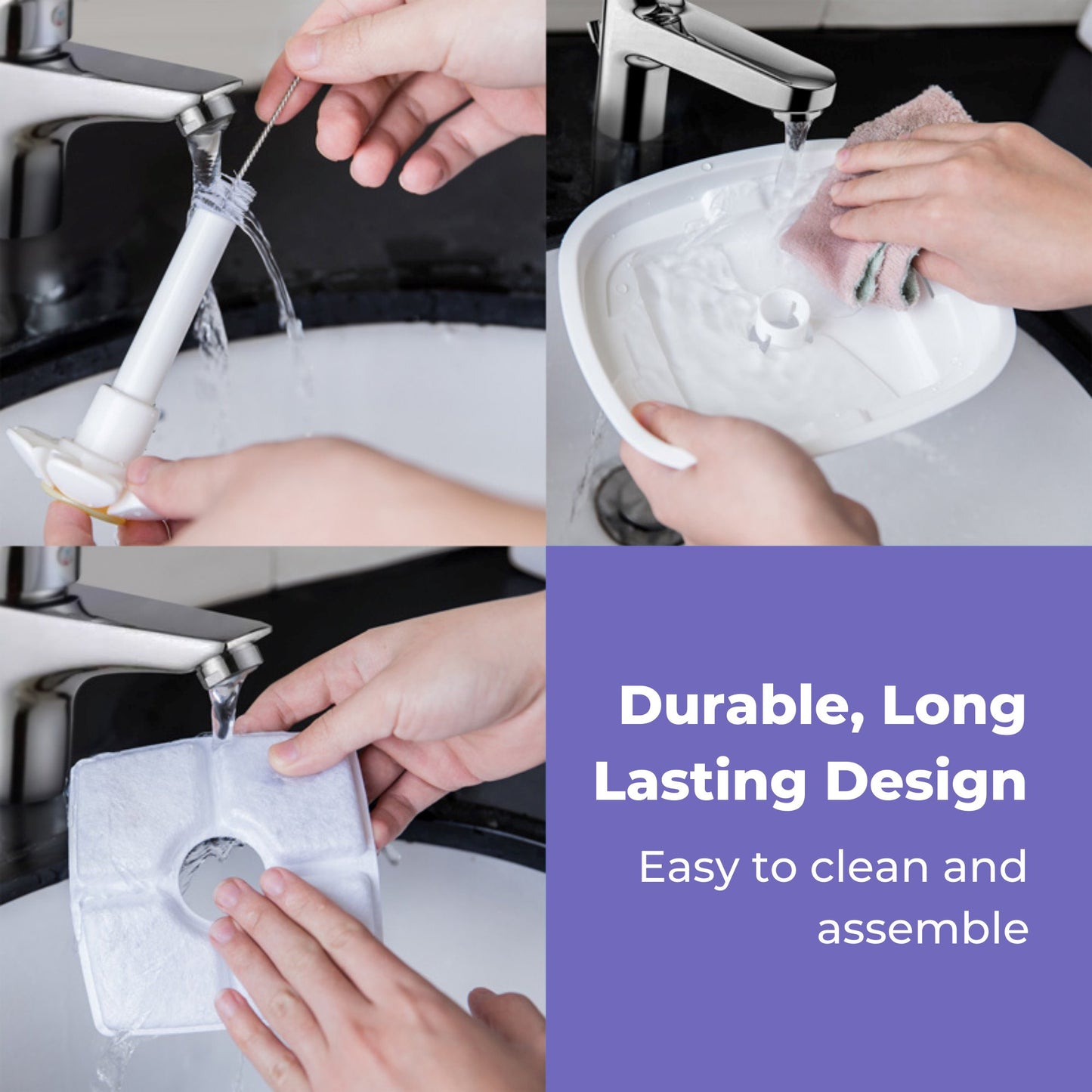 Durable, Long Lasting Design

Easy to clean and assemble